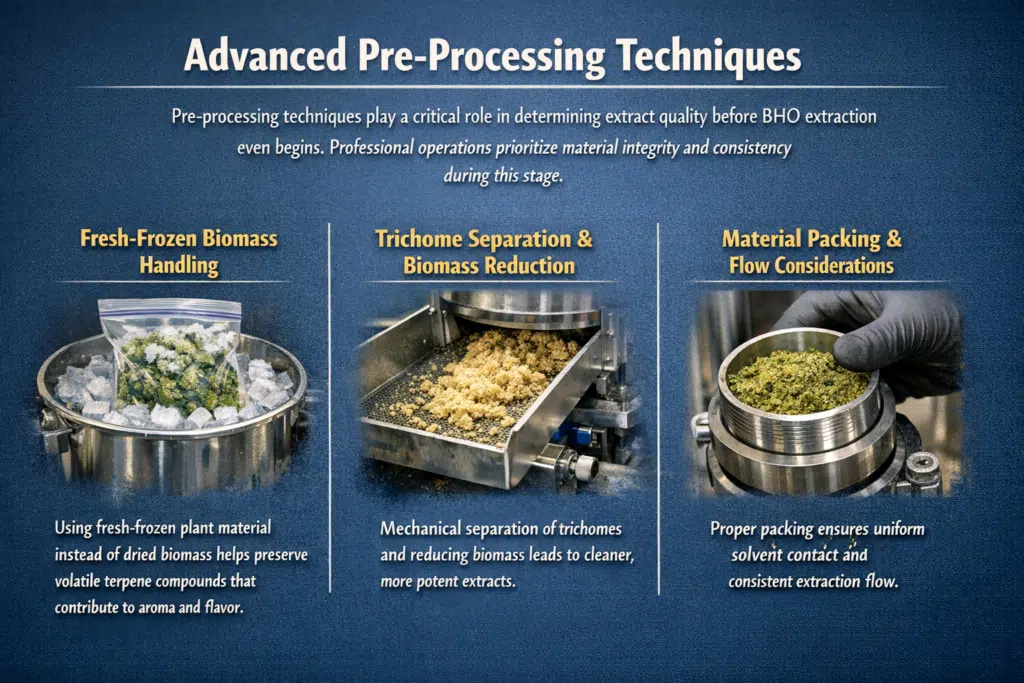 Advanced Pre-Processing Techniques

Pre-processing techniques play a critical role in determining extract quality before BHO extraction even begins. Professional operations prioritize material integrity and consistency during this stage.

Fresh-Frozen Biomass Handling

Using fresh-frozen plant material instead of dried biomass helps preserve volatile terpene compounds that contribute to aroma and flavor.

Trichome Separation & Biomass Reduction

Mechanical separation of trichomes and reducing biomass leads to cleaner, more potent extracts.

Material Packing & Flow Considerations

Proper packing ensures uniform solvent contact and consistent extraction flow.